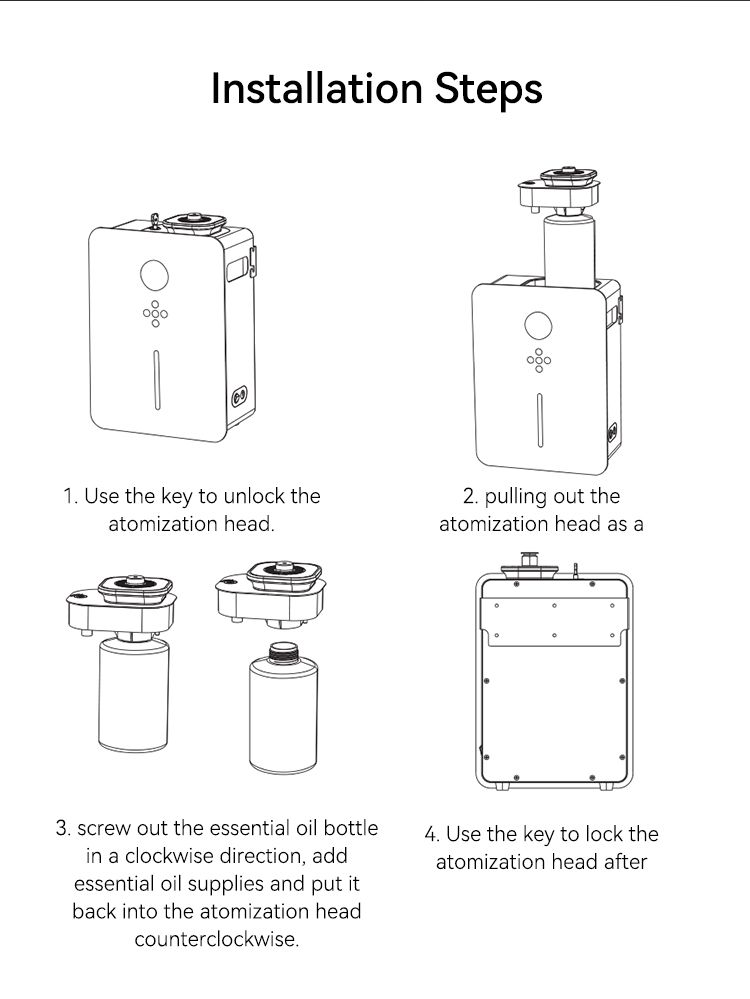 Installation Steps

1. Use the key to unlock the atomization head.

2. pulling out the atomization head as a

3. screw out the essential oil bottle in a clockwise direction, add essential oil supplies and put it back into the atomization head counterclockwise.

4. Use the key to lock the atomization head after